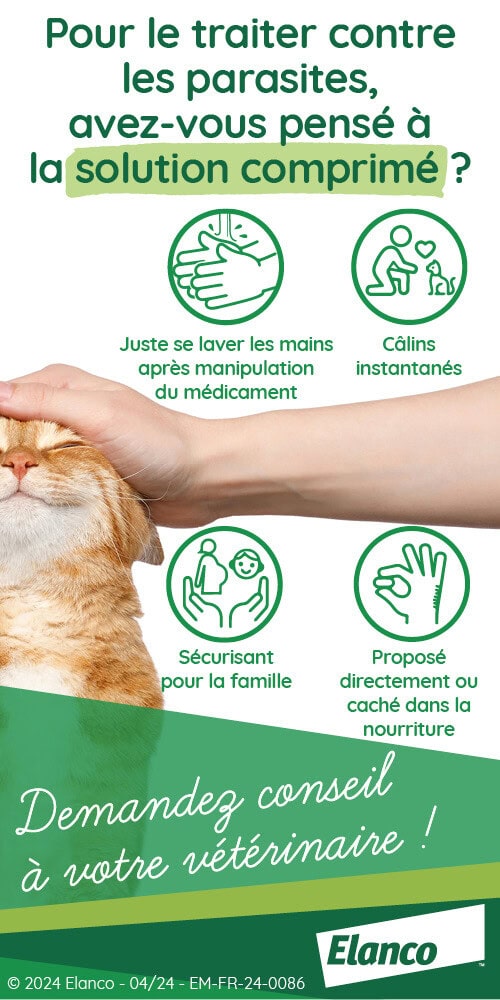 Pour le traiter contre les parasites, avez-vous pensé à la solution comprimé ?

Juste se laver les mains après manipulation du médicament

Câlins instantanés

Sécurisant pour la famille

Proposé directement ou caché dans la nourriture

Demandez conseil à votre vétérinaire !

Elanco™

© 2024 Elanco - 04/24 - EM-FR-24-0086